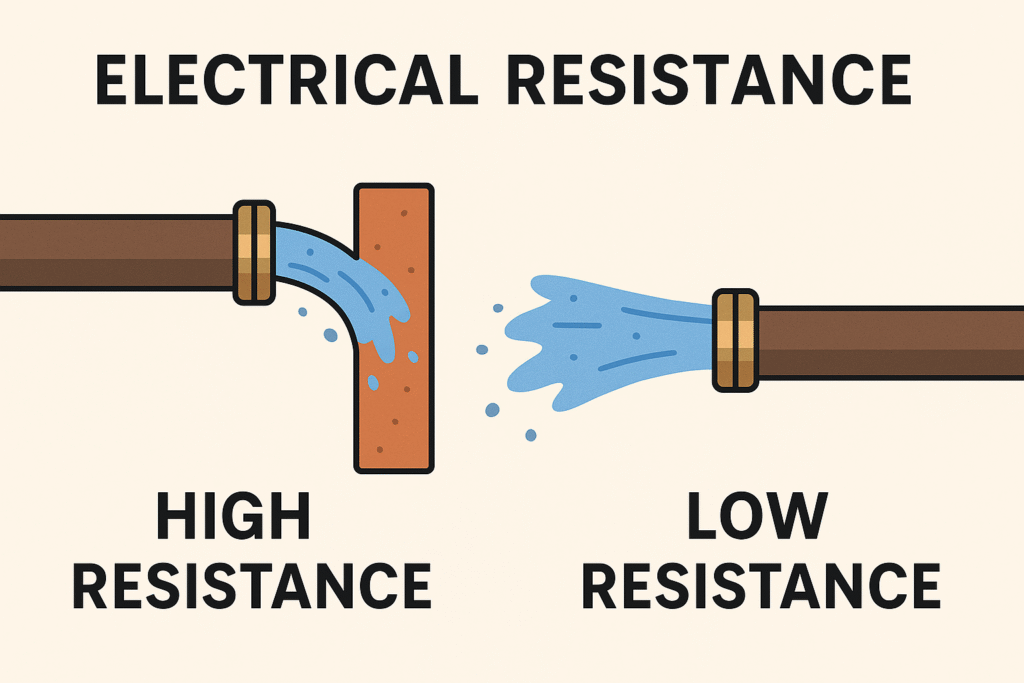 ELECTRICAL RESISTANCE

HIGH RESISTANCE

LOW RESISTANCE